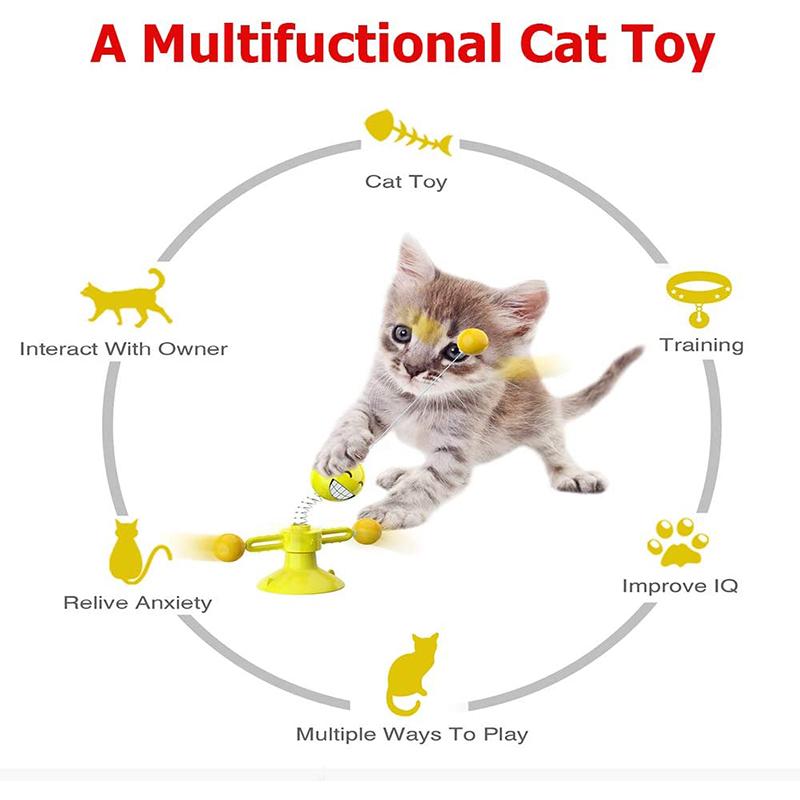 A Multifuctional Cat Toy

Cat Toy

Interact With Owner

Training

Relive Anxiety

Improve IQ

Multiple Ways To Play