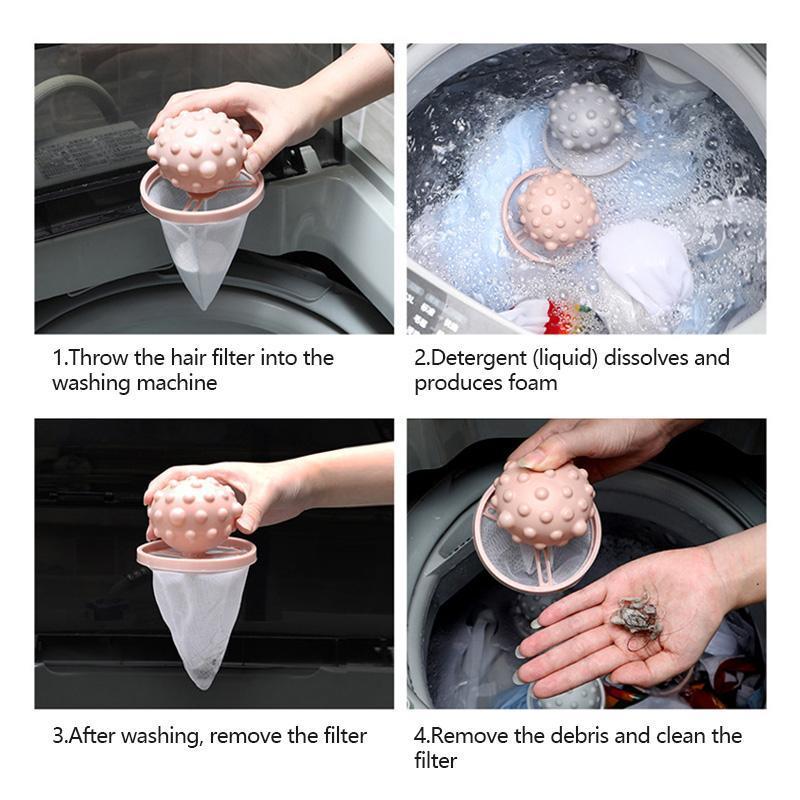 1.Throw the hair filter into the washing machine

2.Detergent (liquid) dissolves and produces foam

3.After washing, remove the filter

4.Remove the debris and clean the filter