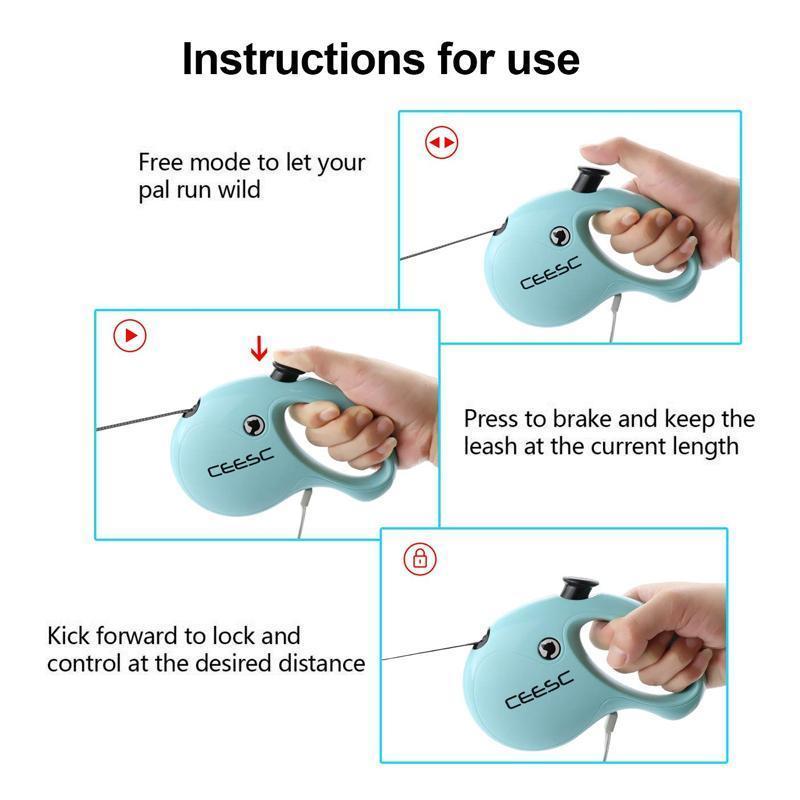 Instructions for use

Free mode to let your pal run wild

CEESC

CEESC

Press to brake and keep the leash at the current length

Kick forward to lock and control at the desired distance

CEESC