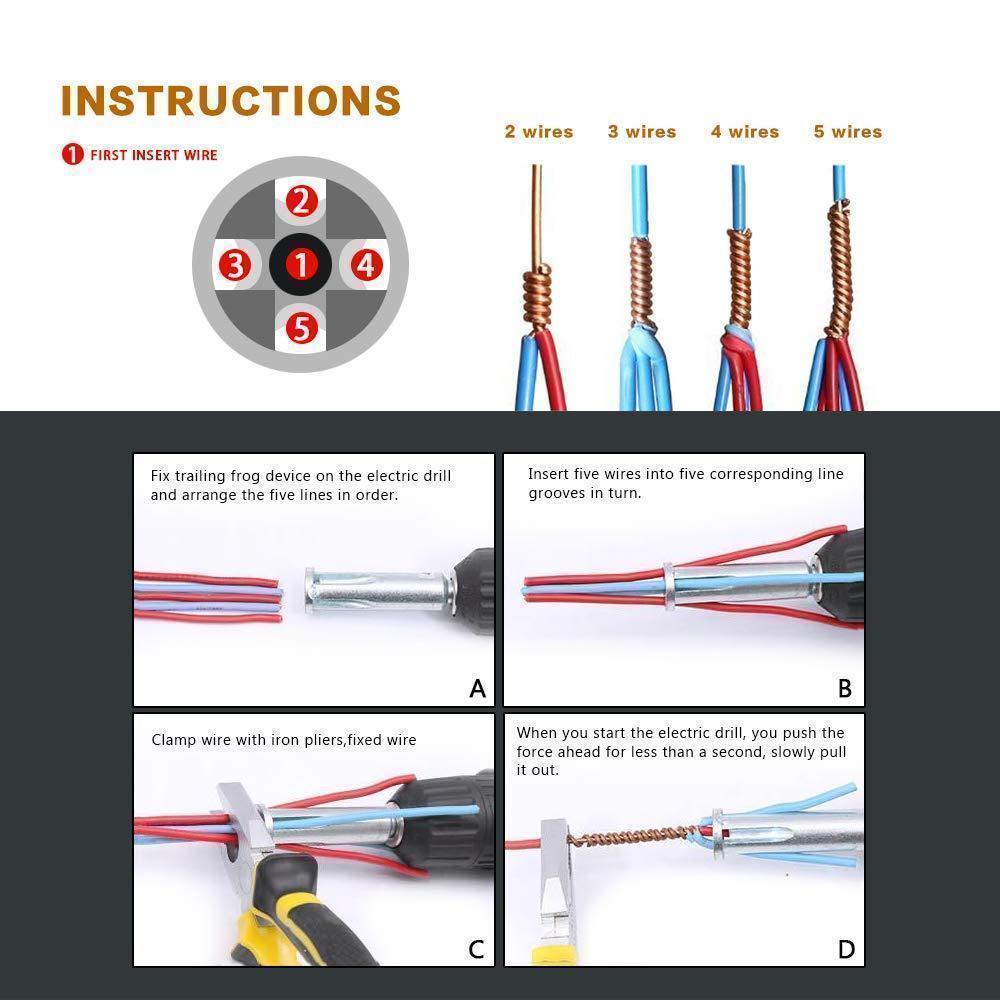 INSTRUCTIONS

1 FIRST INSERT WIRE

2
3 1 4
5

2 wires 3 wires 4 wires 5 wires

Fix trailing frog device on the electric drill and arrange the five lines in order.

A

Insert five wires into five corresponding line grooves in turn.

B

Clamp wire with iron pliers,fixed wire

C

When you start the electric drill, you push the force ahead for less than a second, slowly pull it out.

D