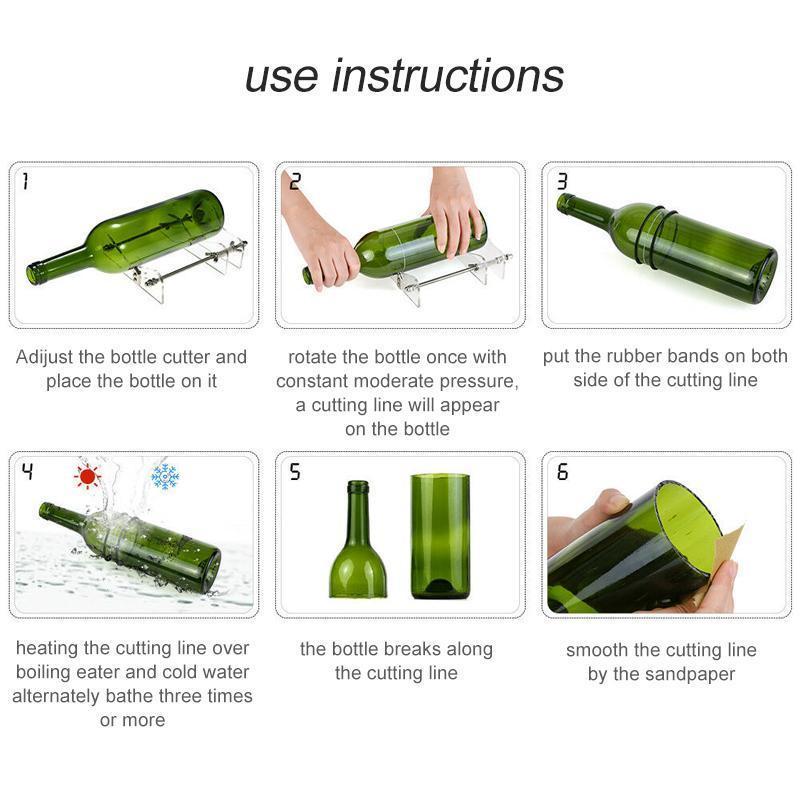 use instructions

1

Adijust the bottle cutter and place the bottle on it

2

rotate the bottle once with constant moderate pressure, a cutting line will appear on the bottle

3

put the rubber bands on both side of the cutting line

4

heating the cutting line over boiling eater and cold water alternately bathe three times or more

5

the bottle breaks along the cutting line

6

smooth the cutting line by the sandpaper