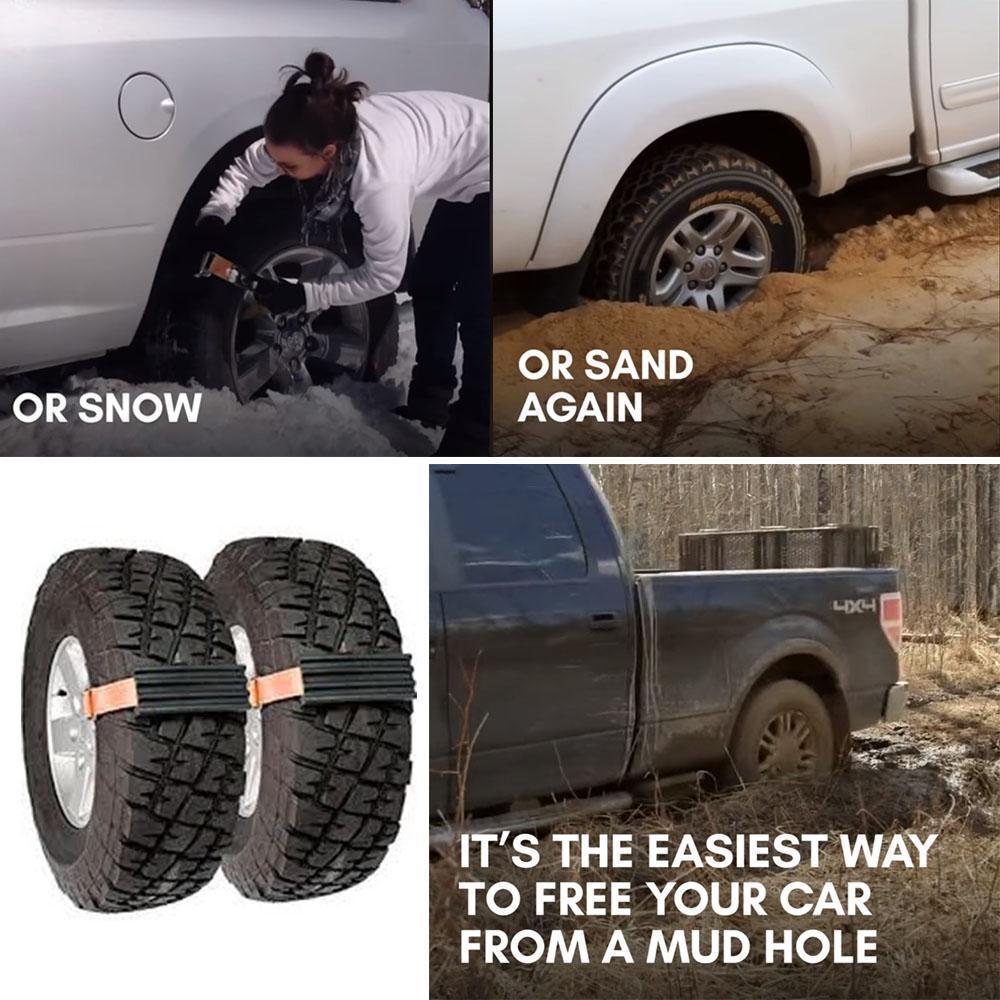 OR SNOW

OR SAND AGAIN

4X4

IT'S THE EASIEST WAY TO FREE YOUR CAR FROM A MUD HOLE