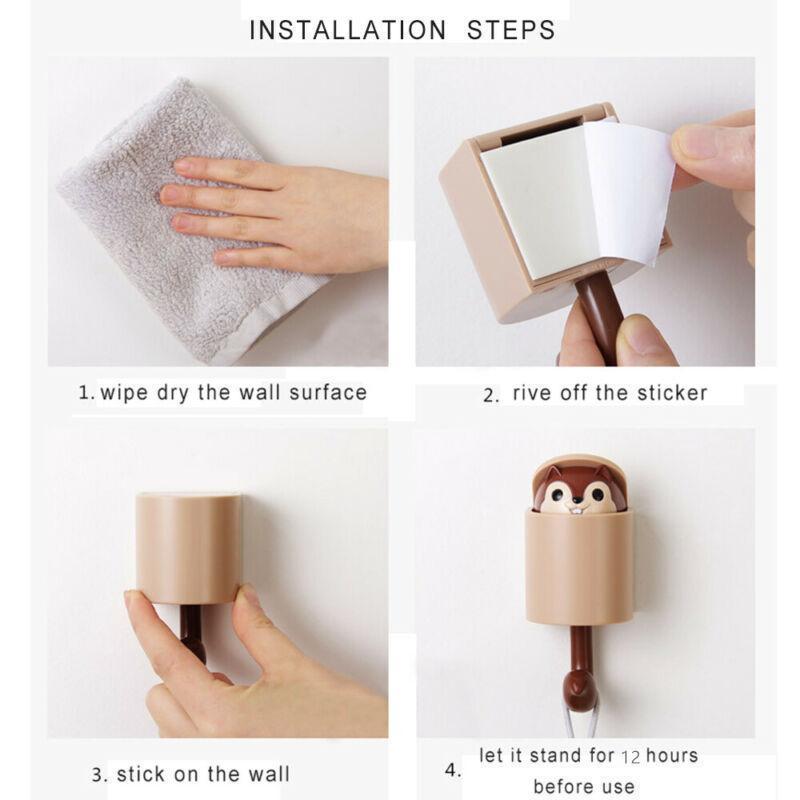 INSTALLATION STEPS

1. wipe dry the wall surface

2. rive off the sticker

3. stick on the wall

4. let it stand for 12 hours before use