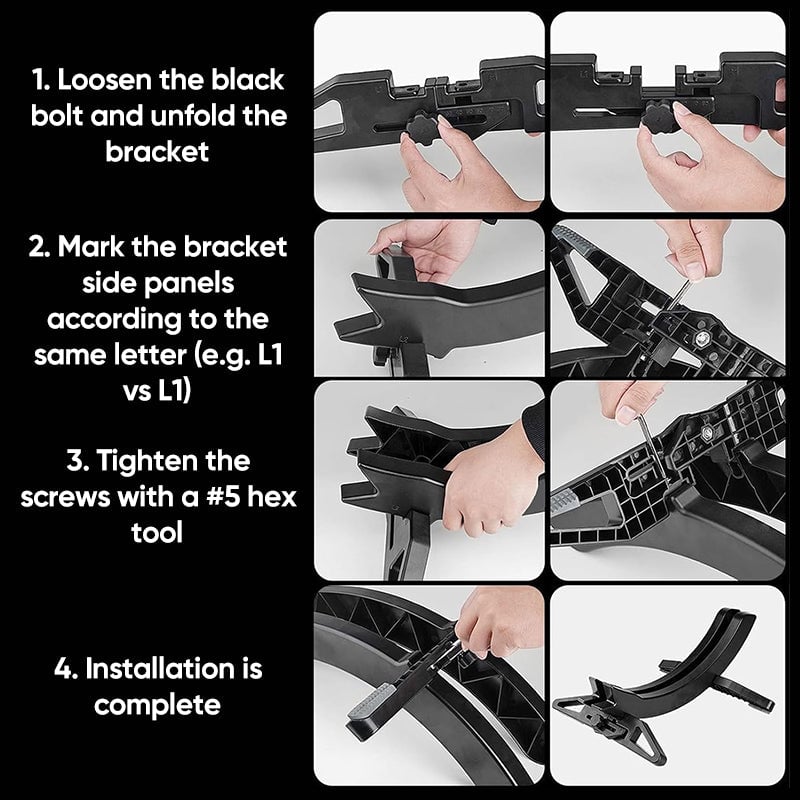 1. Loosen the black bolt and unfold the bracket

2. Mark the bracket side panels according to the same letter (e.g. L1 vs L1)

3. Tighten the screws with a #5 hex tool

4. Installation is complete