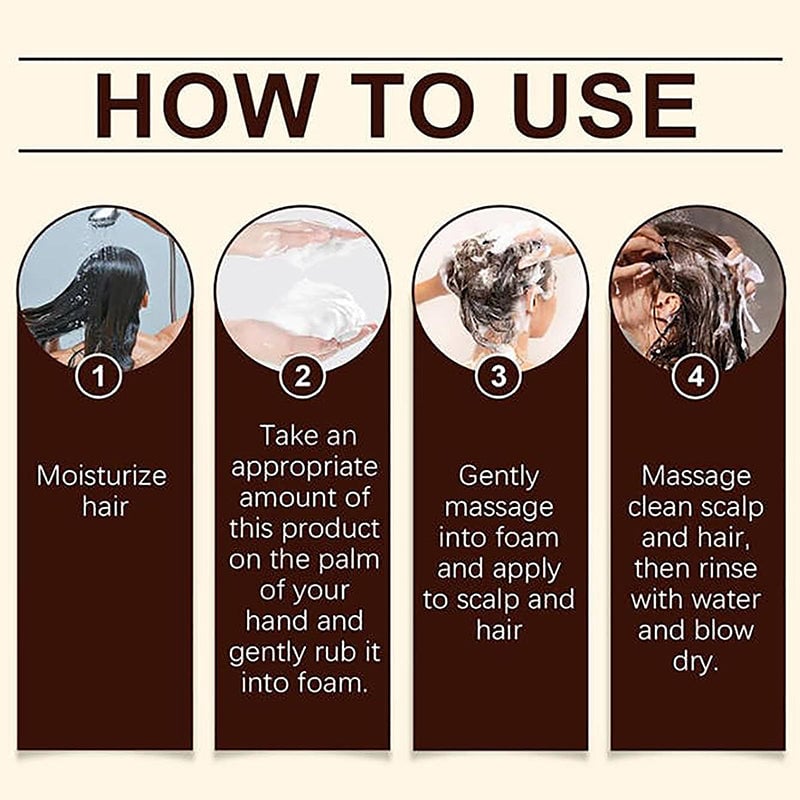 HOW TO USE

1

Moisturize hair

2

Take an appropriate amount of this product on the palm of your hand and gently rub it into foam.

3

Gently massage into foam and apply to scalp and hair

4

Massage clean scalp and hair, then rinse with water and blow dry.