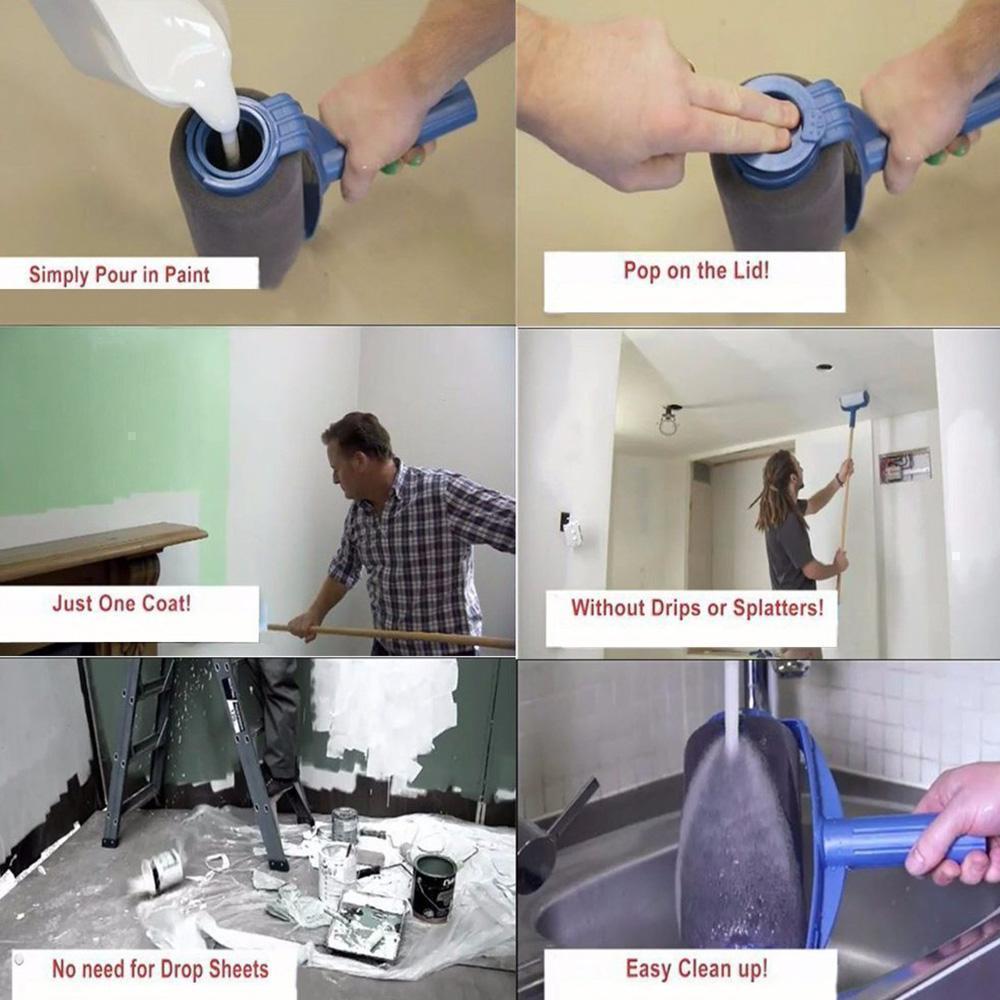 Simply Pour in Paint

Pop on the Lid!

Just One Coat!

Without Drips or Splatters!

No need for Drop Sheets

Easy Clean up!