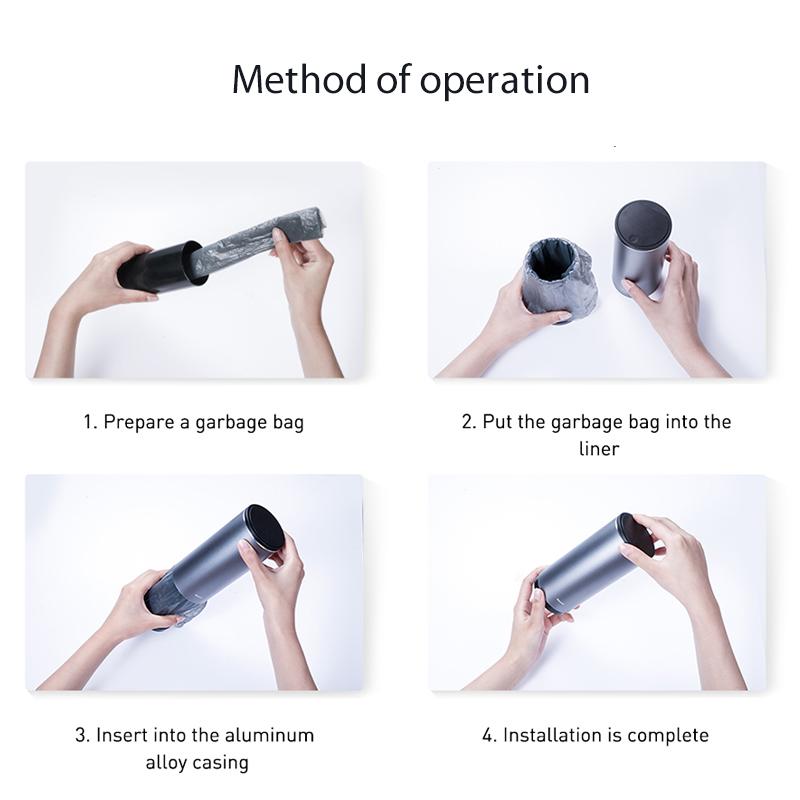 Method of operation

1. Prepare a garbage bag

2. Put the garbage bag into the liner

3. Insert into the aluminum alloy casing

4. Installation is complete