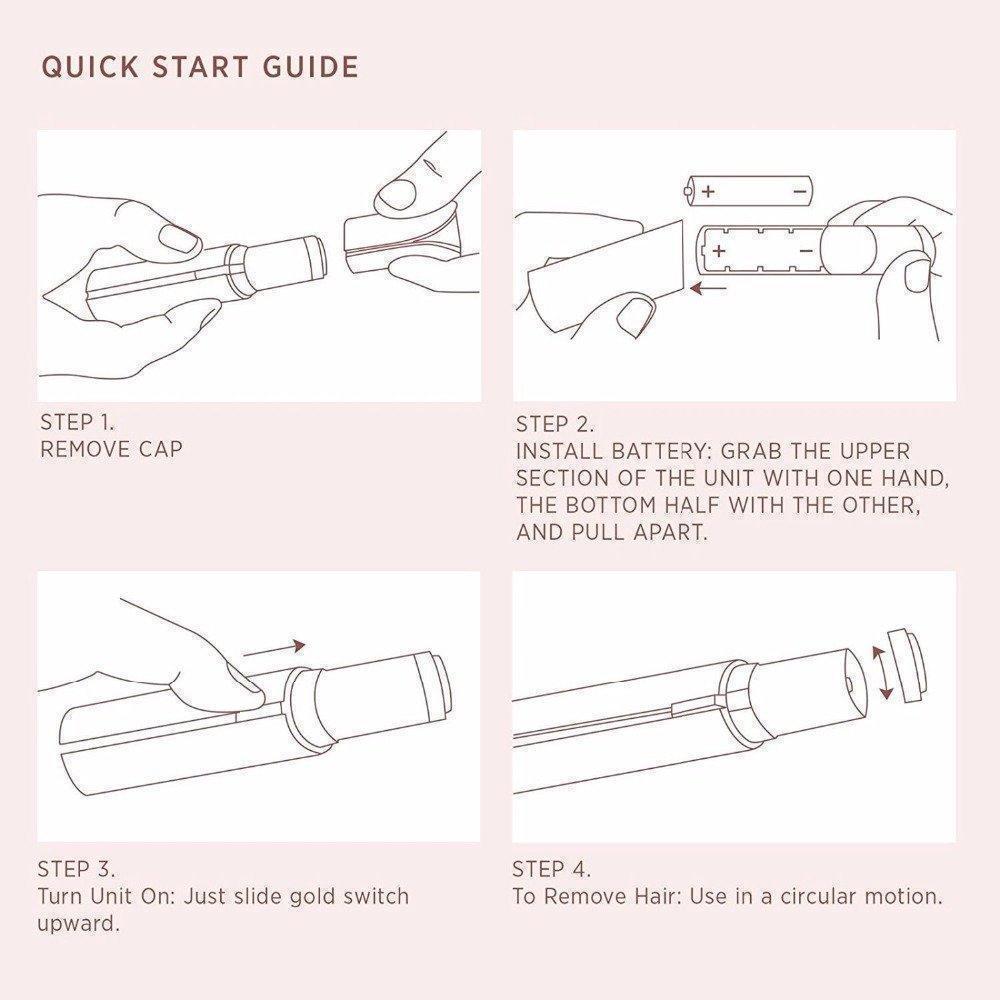 QUICK START GUIDE

+ −

+ −

STEP 1.
REMOVE CAP

STEP 2.
INSTALL BATTERY: GRAB THE UPPER SECTION OF THE UNIT WITH ONE HAND, THE BOTTOM HALF WITH THE OTHER, AND PULL APART.

STEP 3.
Turn Unit On: Just slide gold switch upward.

STEP 4.
To Remove Hair: Use in a circular motion.