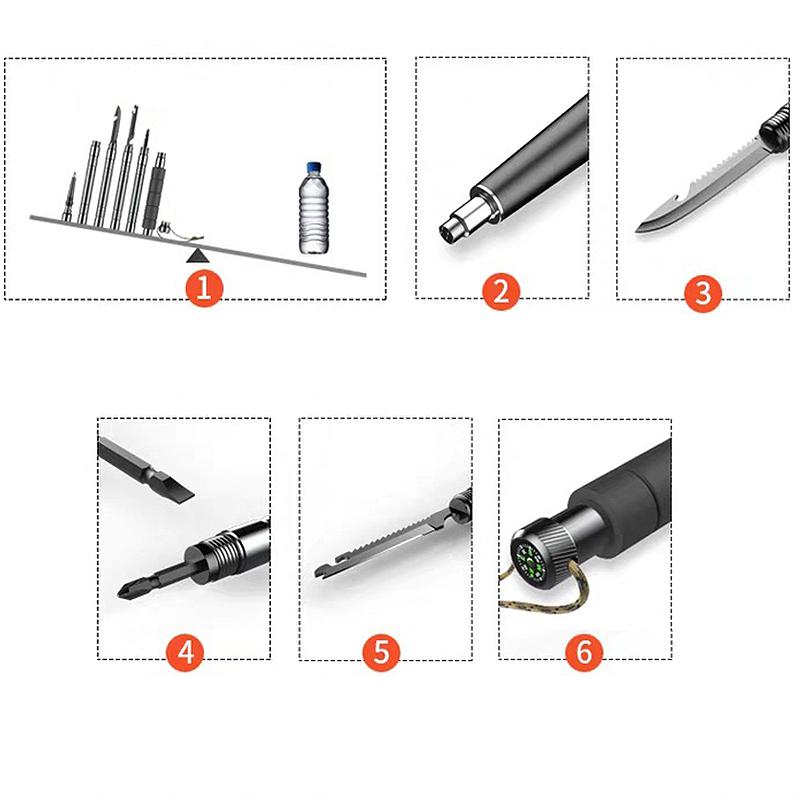 1

2

3

4

5

6