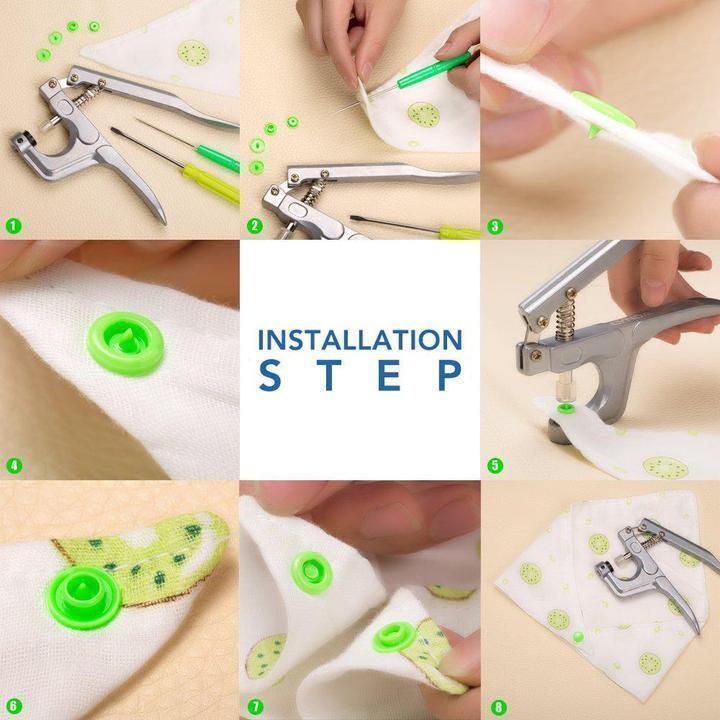 1

2

3

4

INSTALLATION
STEP

5

6

7

8