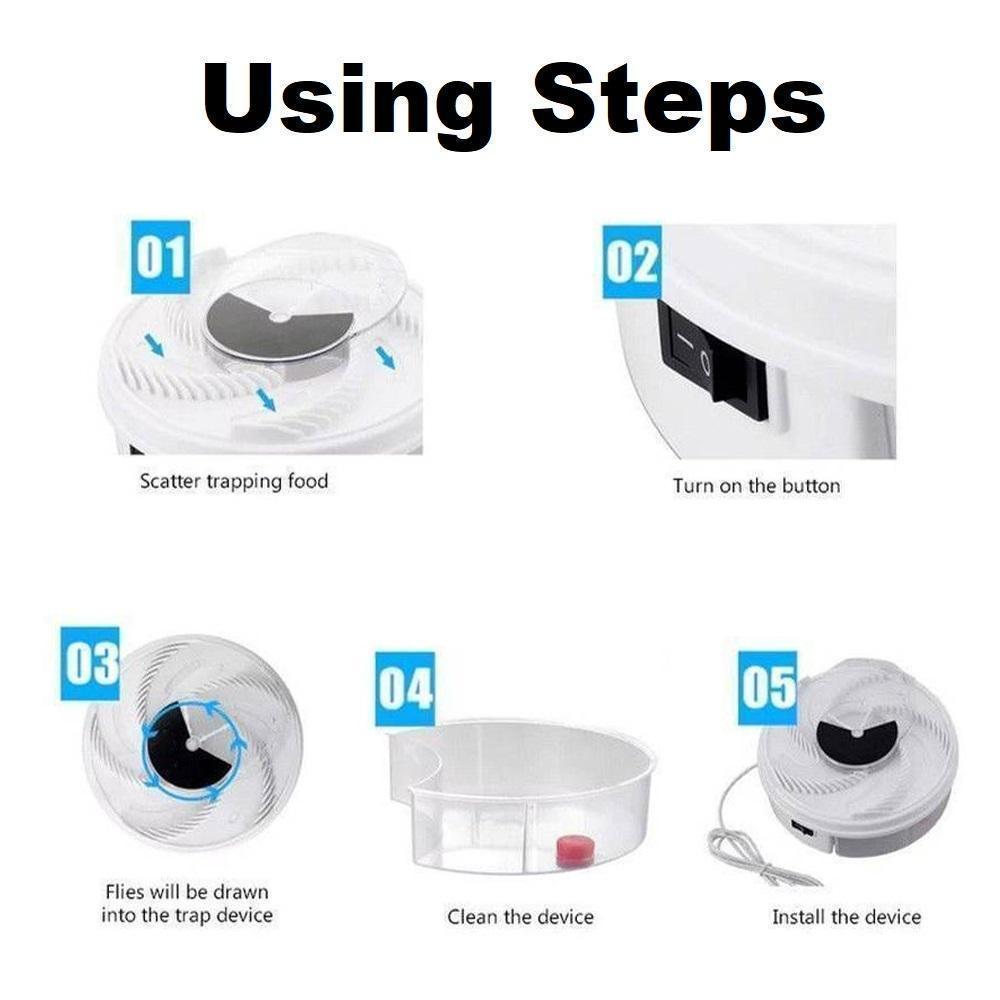 Using Steps

01

Scatter trapping food

02

Turn on the button

03

Flies will be drawn into the trap device

04

Clean the device

05

Install the device