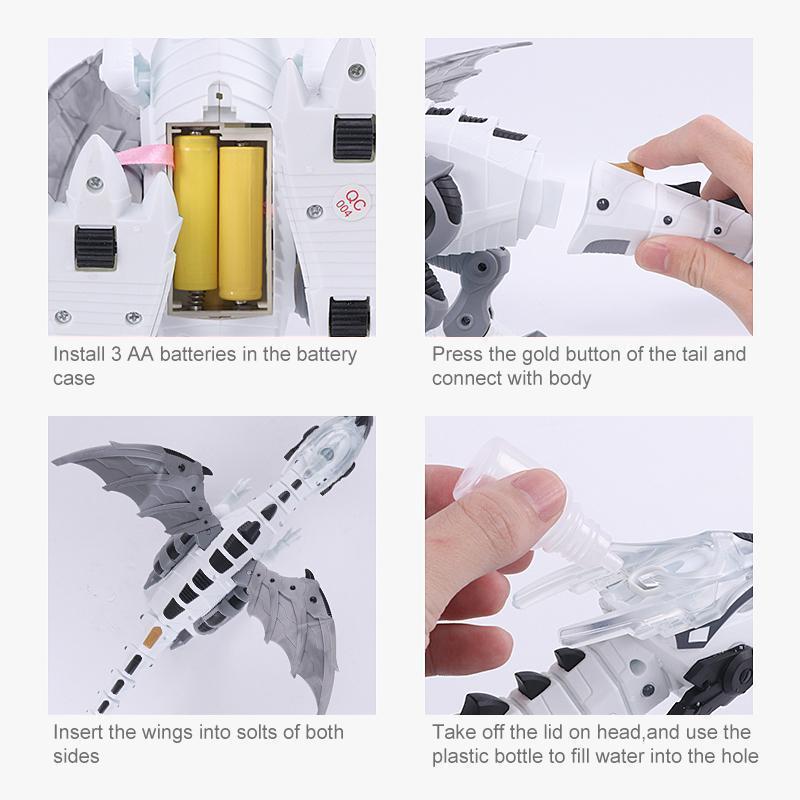 QC
004

Install 3 AA batteries in the battery case

Press the gold button of the tail and connect with body

Insert the wings into solts of both sides

Take off the lid on head,and use the plastic bottle to fill water into the hole