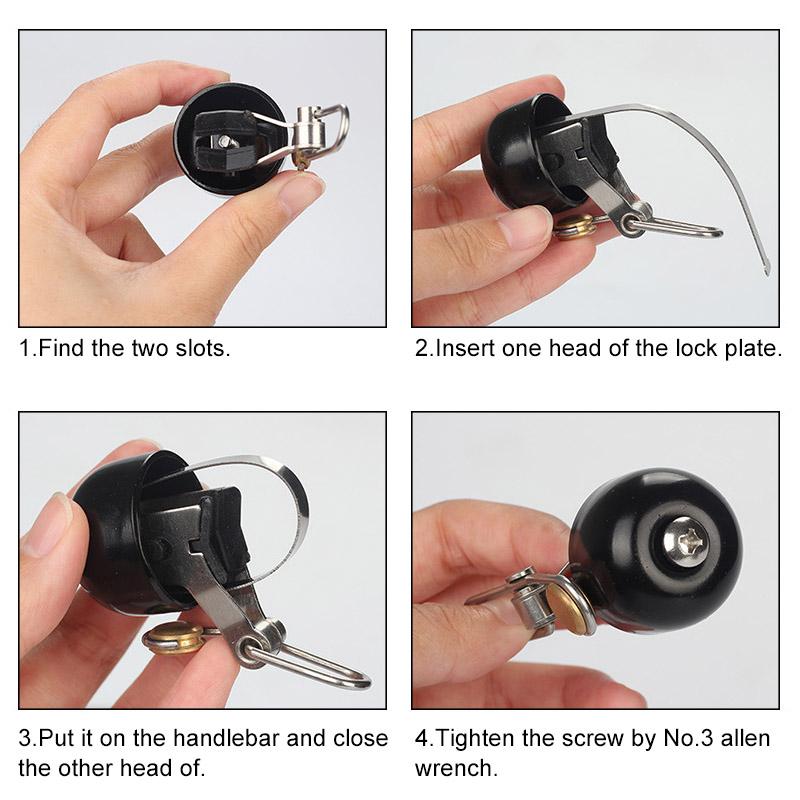 1.Find the two slots.

2.Insert one head of the lock plate.

3.Put it on the handlebar and close the other head of.

4.Tighten the screw by No.3 allen wrench.