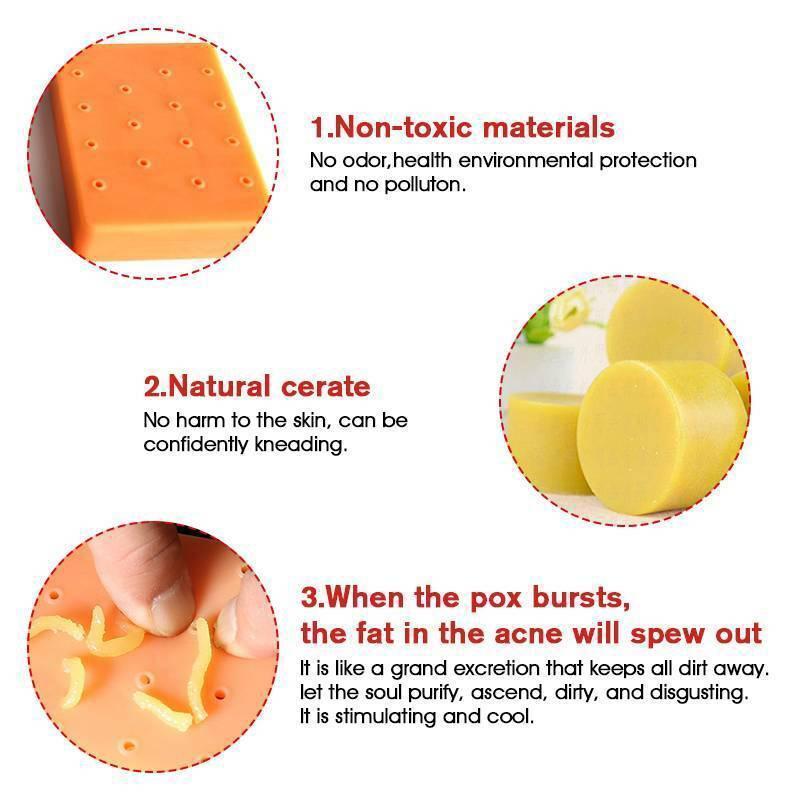 1.Non-toxic materials
No odor,health environmental protection and no polluton.

2.Natural cerate
No harm to the skin, can be confidently kneading.

3.When the pox bursts, the fat in the acne will spew out
It is like a grand excretion that keeps all dirt away. let the soul purify, ascend, dirty, and disgusting. It is stimulating and cool.