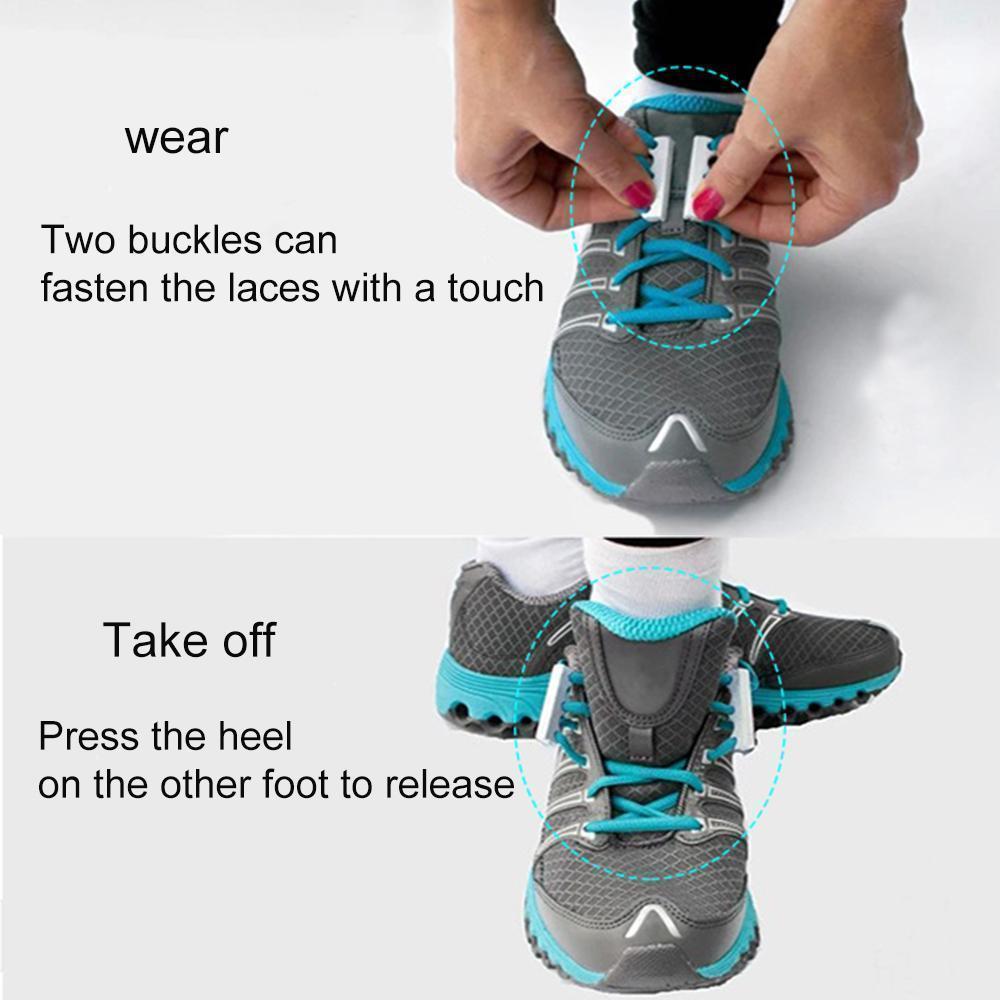 wear

Two buckles can fasten the laces with a touch

Take off

Press the heel on the other foot to release