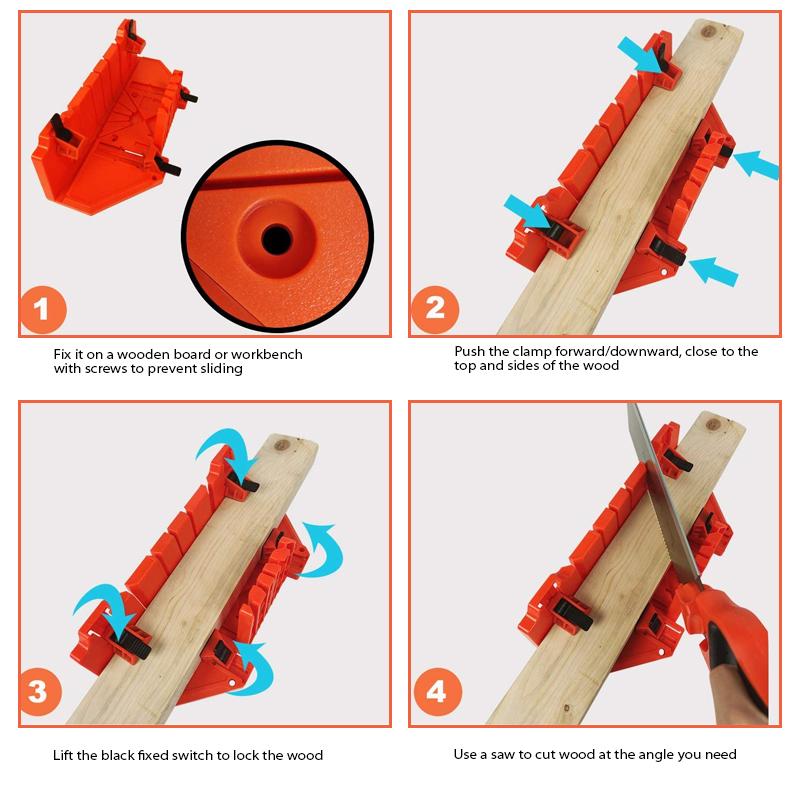 1

Fix it on a wooden board or workbench with screws to prevent sliding

2

Push the clamp forward/downward, close to the top and sides of the wood

3

Lift the black fixed switch to lock the wood

4

Use a saw to cut wood at the angle you need