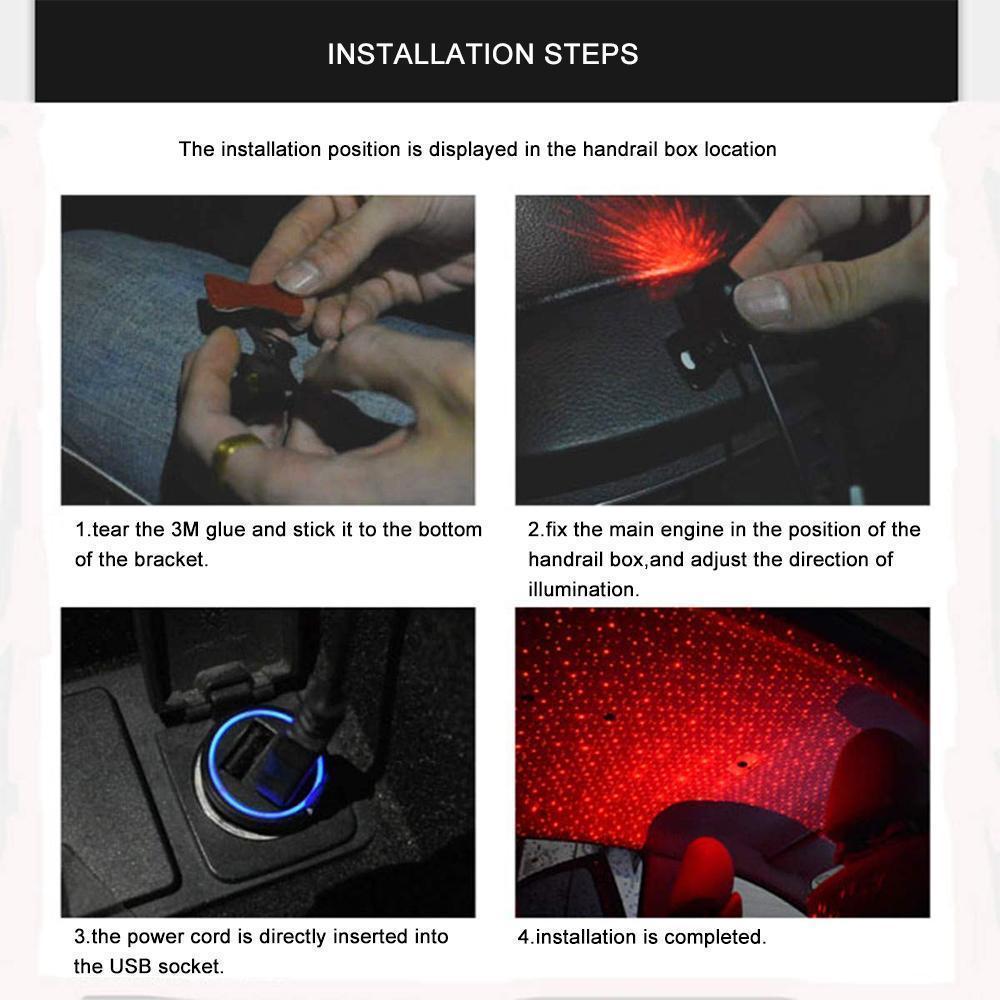 INSTALLATION STEPS

The installation position is displayed in the handrail box location

1.tear the 3M glue and stick it to the bottom of the bracket.

2.fix the main engine in the position of the handrail box,and adjust the direction of illumination.

3.the power cord is directly inserted into the USB socket.

4.installation is completed.