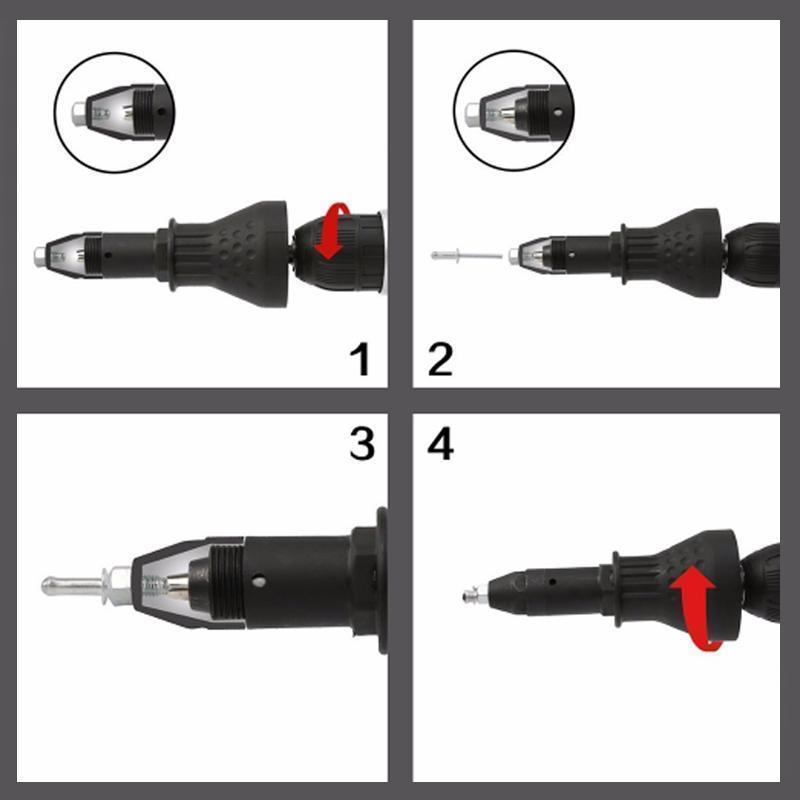 1
2
3
4