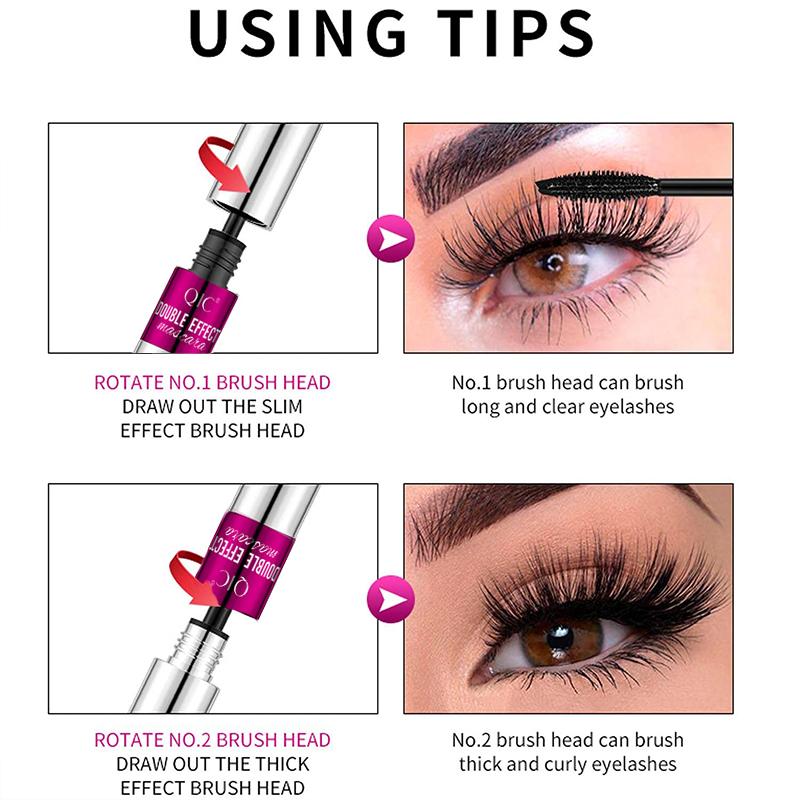 USING TIPS

QIC DOUBLE EFFECT mascara

ROTATE NO.1 BRUSH HEAD
DRAW OUT THE SLIM EFFECT BRUSH HEAD

No.1 brush head can brush long and clear eyelashes

QIC DOUBLE EFFECT mascara

ROTATE NO.2 BRUSH HEAD
DRAW OUT THE THICK EFFECT BRUSH HEAD

No.2 brush head can brush thick and curly eyelashes