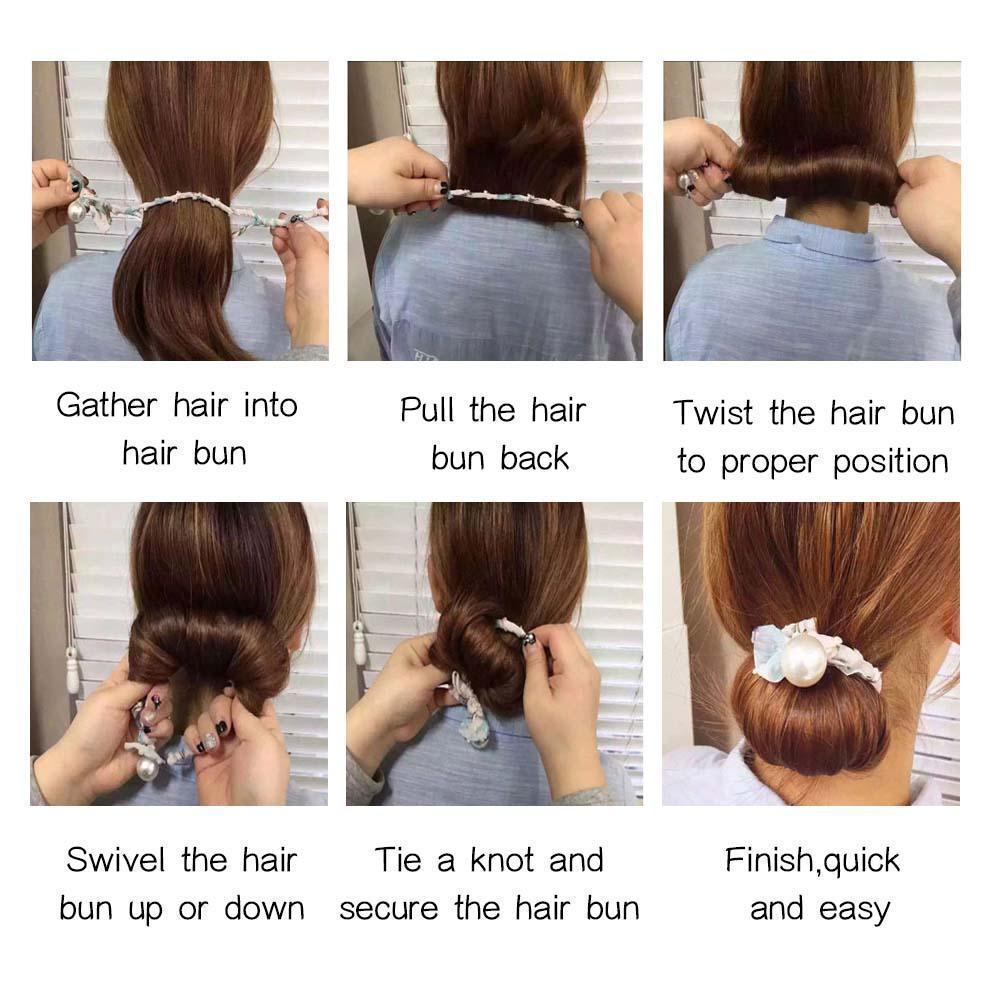 Gather hair into hair bun

Pull the hair bun back

Twist the hair bun to proper position

Swivel the hair bun up or down

Tie a knot and secure the hair bun

Finish,quick and easy