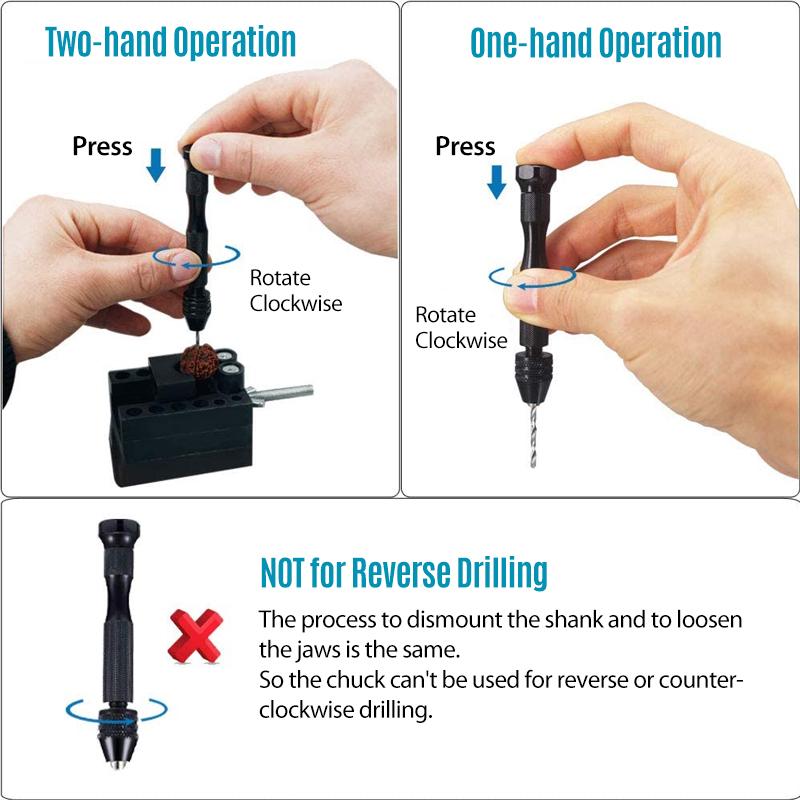 Two-hand Operation

Press

Rotate Clockwise

One-hand Operation

Press

Rotate Clockwise

NOT for Reverse Drilling

The process to dismount the shank and to loosen the jaws is the same.
So the chuck can't be used for reverse or counter-clockwise drilling.