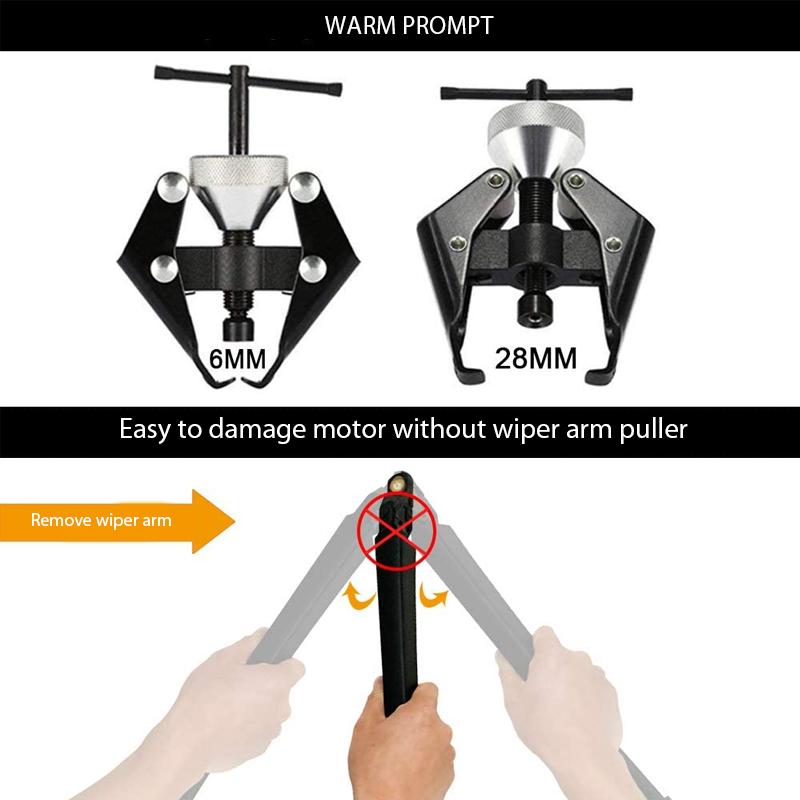 WARM PROMPT

6MM

28MM

Easy to damage motor without wiper arm puller

Remove wiper arm