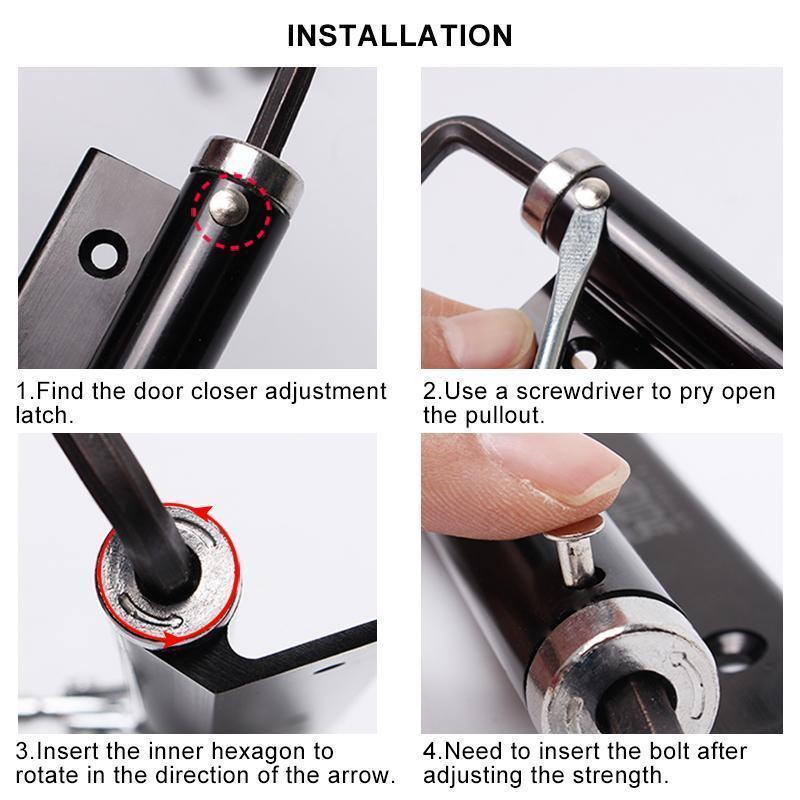 INSTALLATION

1.Find the door closer adjustment latch.

2.Use a screwdriver to pry open the pullout.

3.Insert the inner hexagon to rotate in the direction of the arrow.

4.Need to insert the bolt after adjusting the strength.