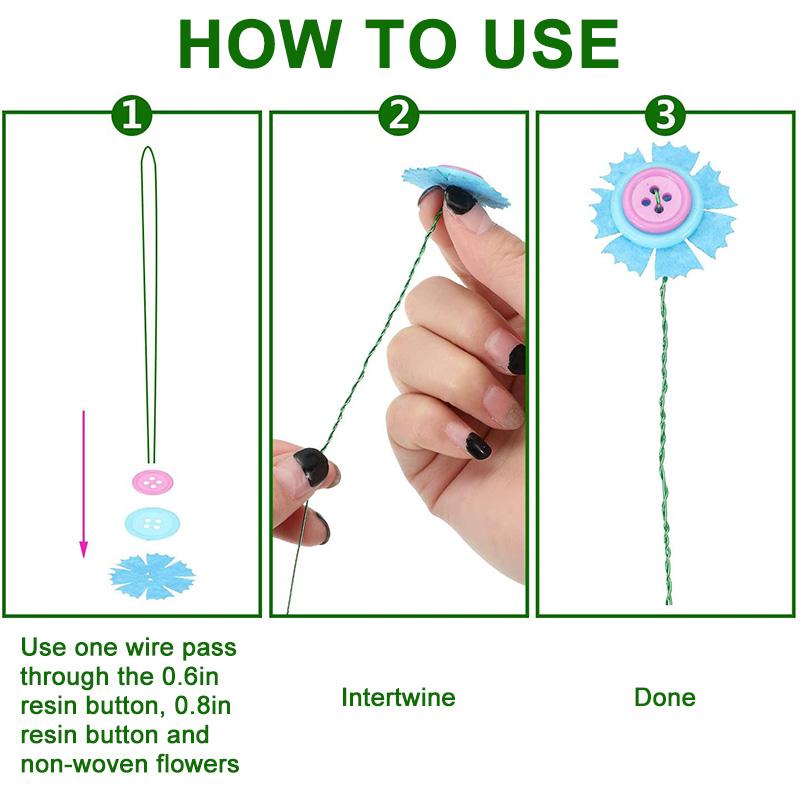 HOW TO USE

1

2

3

Use one wire pass through the 0.6in resin button, 0.8in resin button and non-woven flowers

Intertwine

Done