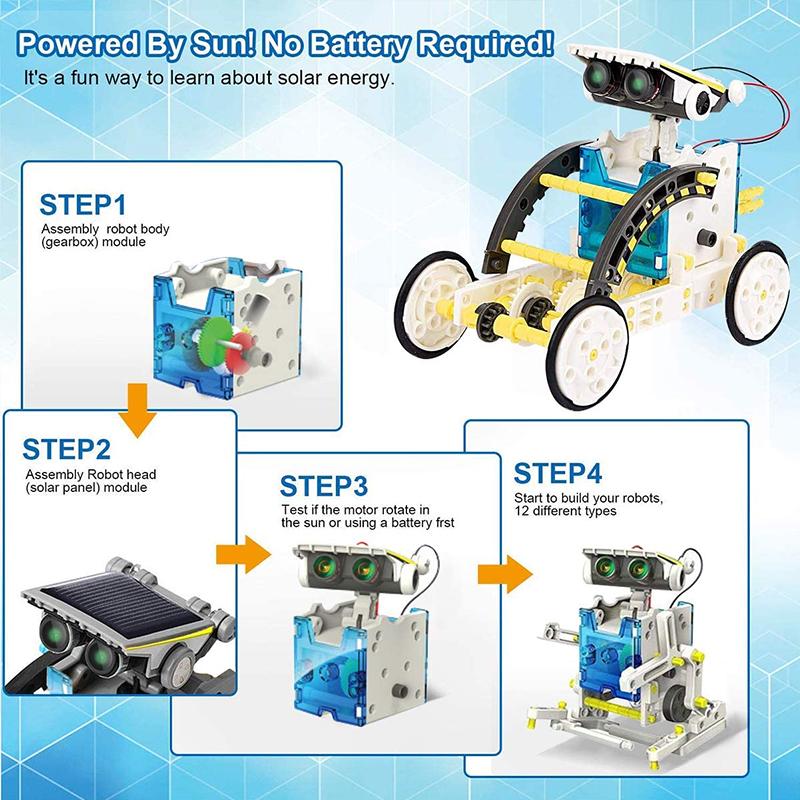 Powered By Sun! No Battery Required!
It's a fun way to learn about solar energy.

STEP1
Assembly robot body (gearbox) module

STEP2
Assembly Robot head (solar panel) module

STEP3
Test if the motor rotate in the sun or using a battery frst

STEP4
Start to build your robots, 12 different types