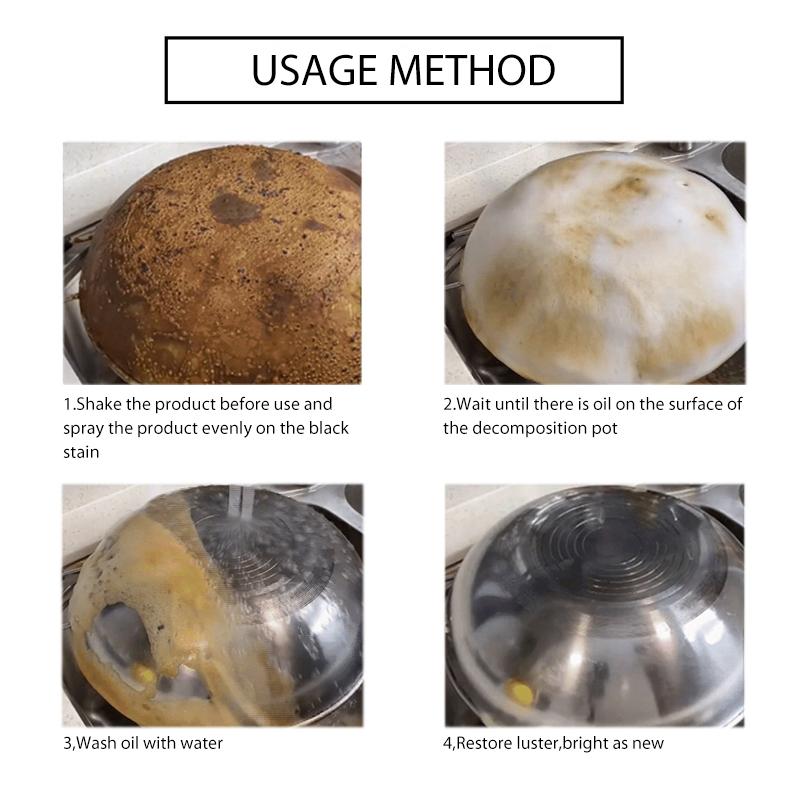 USAGE METHOD

1.Shake the product before use and spray the product evenly on the black stain

2.Wait until there is oil on the surface of the decomposition pot

3,Wash oil with water

4,Restore luster,bright as new