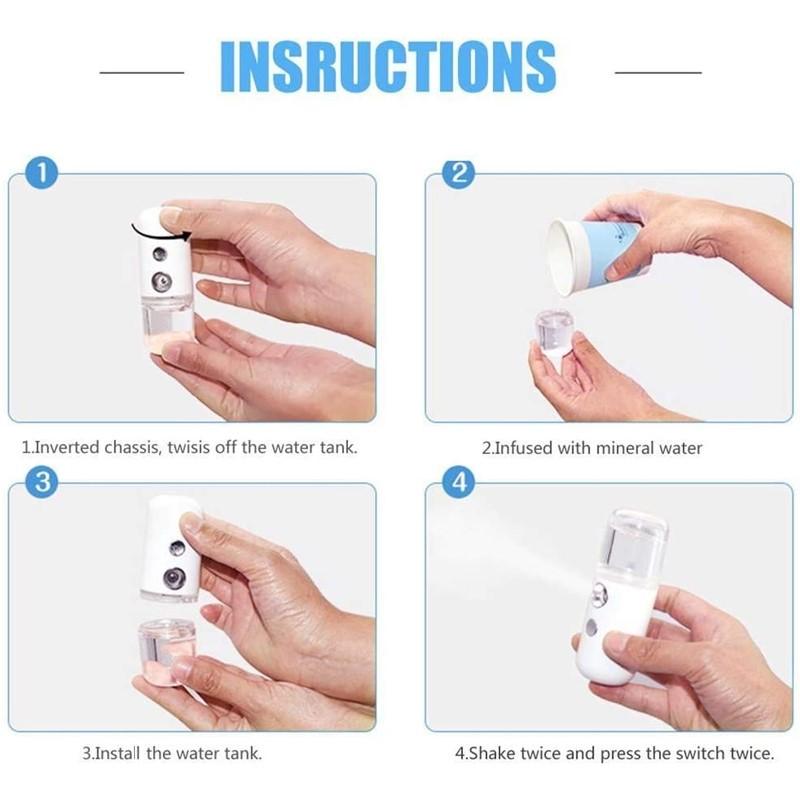 INSRUCTIONS

1

1.Inverted chassis, twisis off the water tank.

2

2.Infused with mineral water

3

3.Install the water tank.

4

4.Shake twice and press the switch twice.