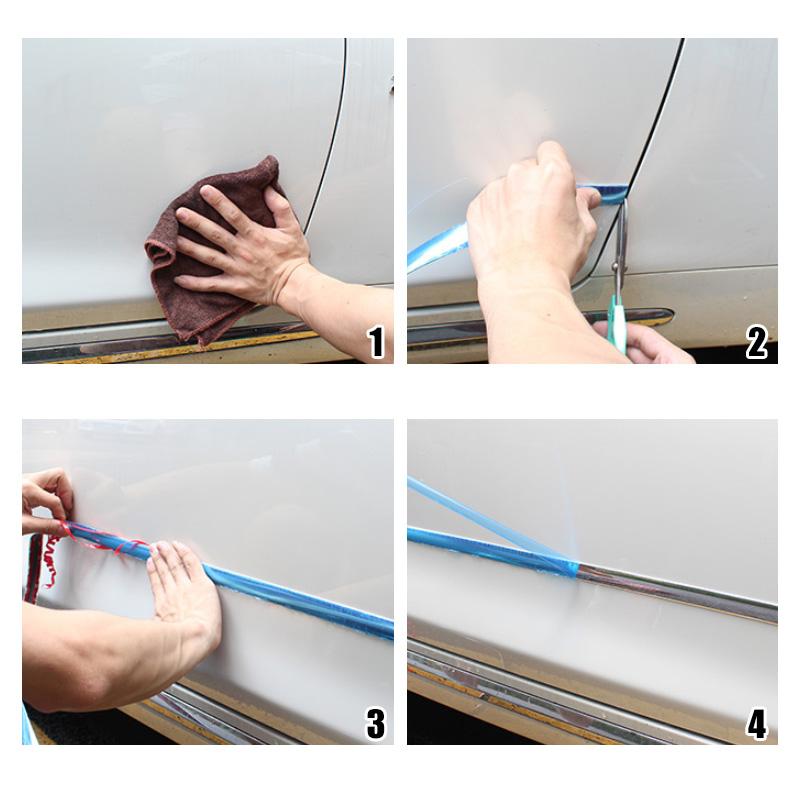 1

2

3

4