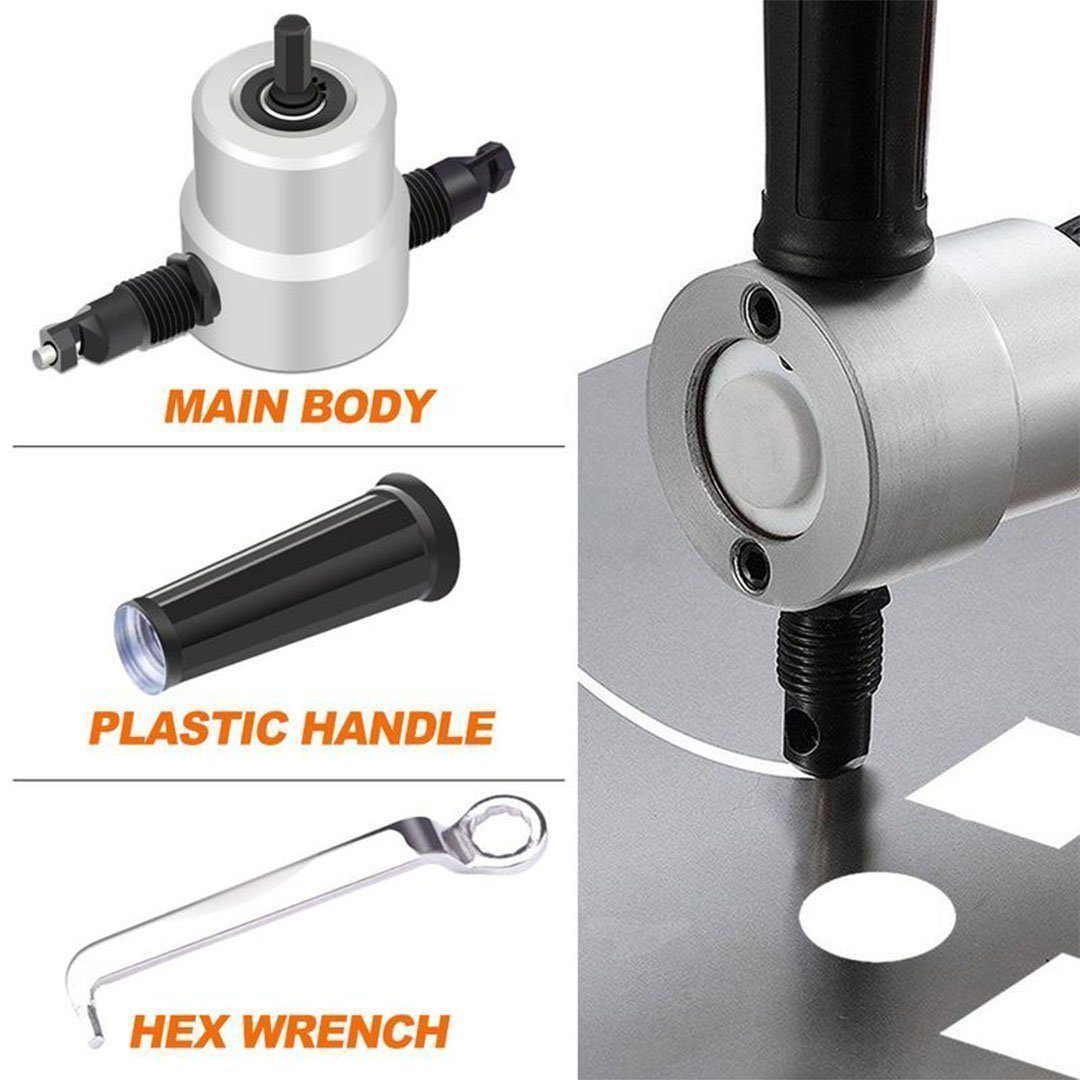 MAIN BODY

PLASTIC HANDLE

HEX WRENCH