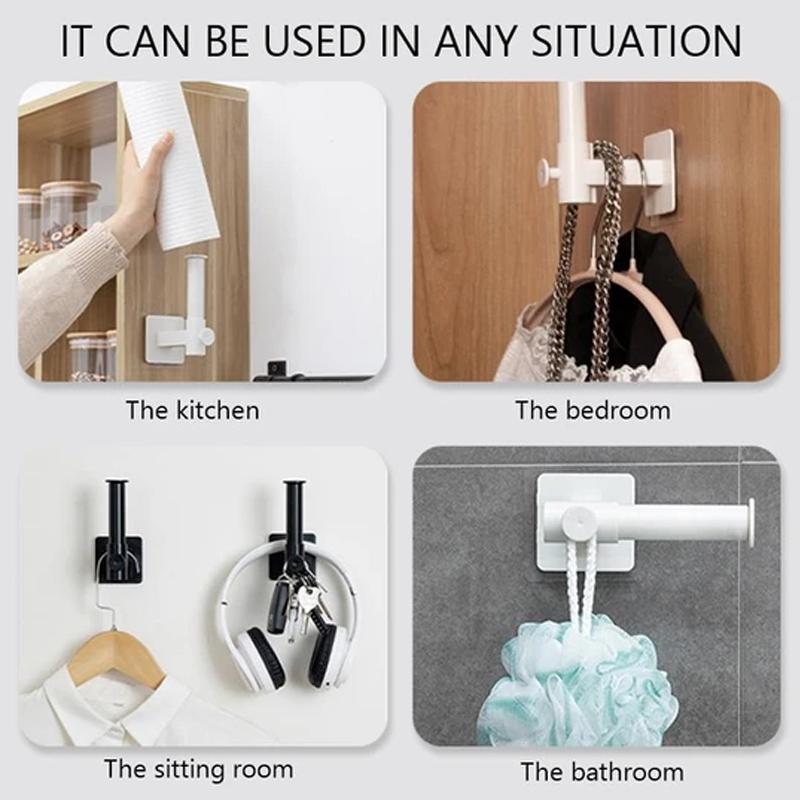 IT CAN BE USED IN ANY SITUATION

The kitchen

The bedroom

The sitting room

The bathroom