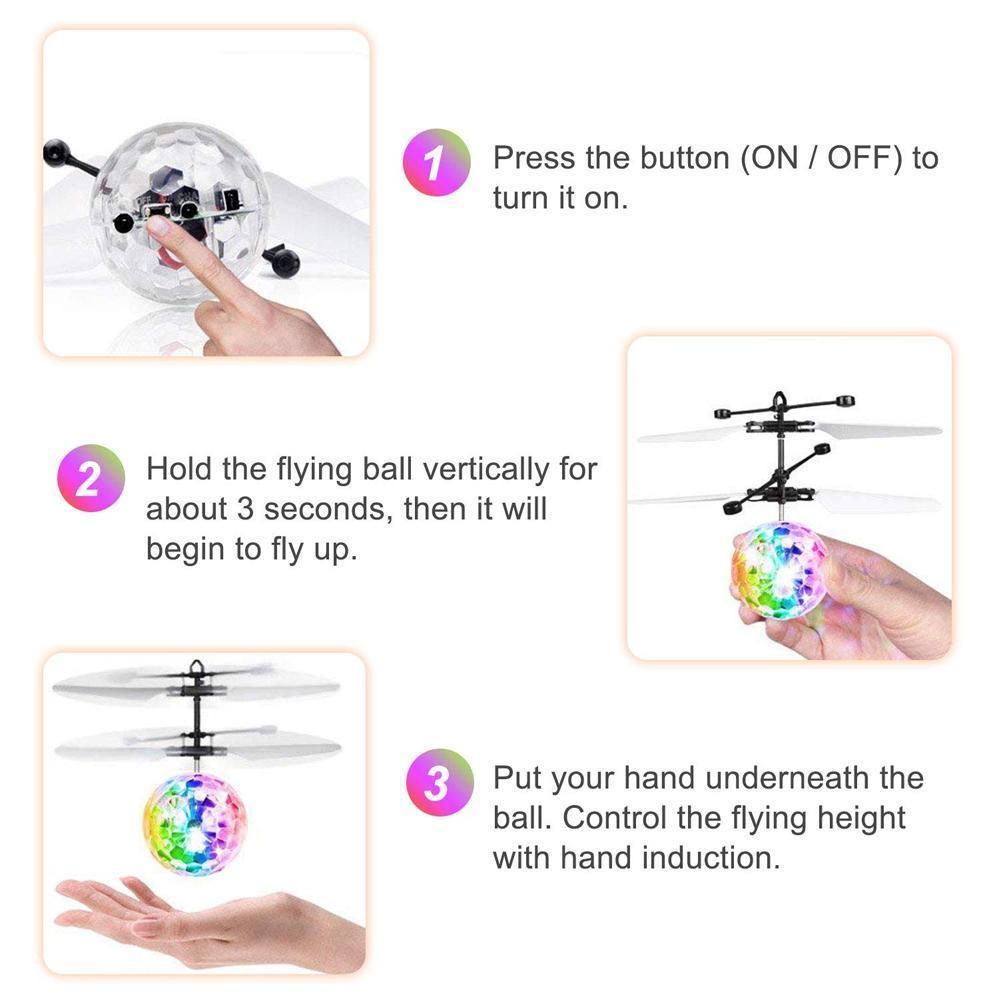 1 Press the button (ON / OFF) to turn it on.

2 Hold the flying ball vertically for about 3 seconds, then it will begin to fly up.

3 Put your hand underneath the ball. Control the flying height with hand induction.