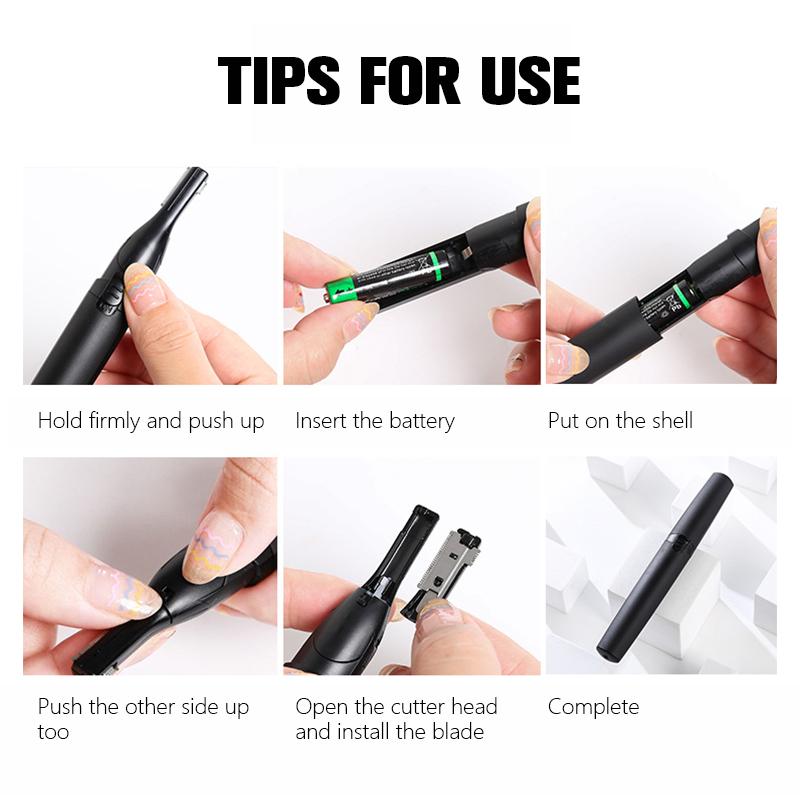 TIPS FOR USE

Hold firmly and push up

Insert the battery

Put on the shell

Push the other side up too

Open the cutter head and install the blade

Complete