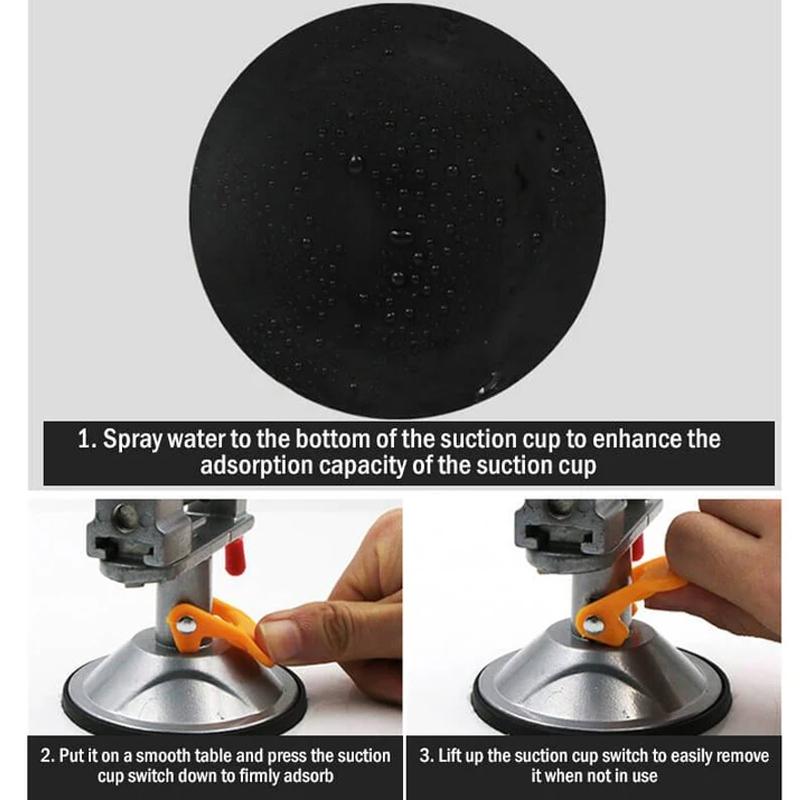 1. Spray water to the bottom of the suction cup to enhance the adsorption capacity of the suction cup

2. Put it on a smooth table and press the suction cup switch down to firmly adsorb

3. Lift up the suction cup switch to easily remove it when not in use