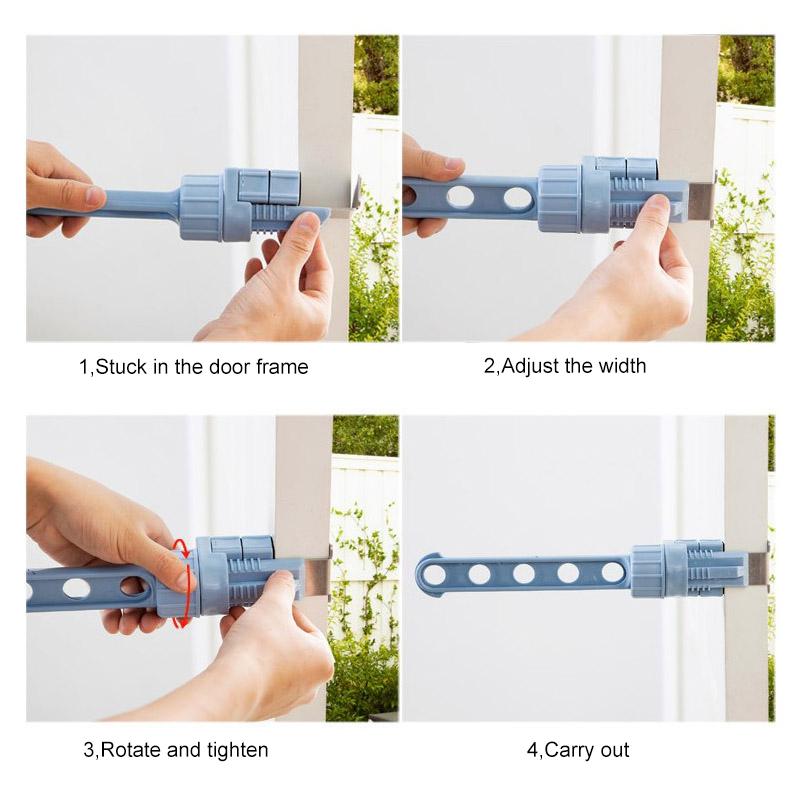 1,Stuck in the door frame

2,Adjust the width

3,Rotate and tighten

4,Carry out