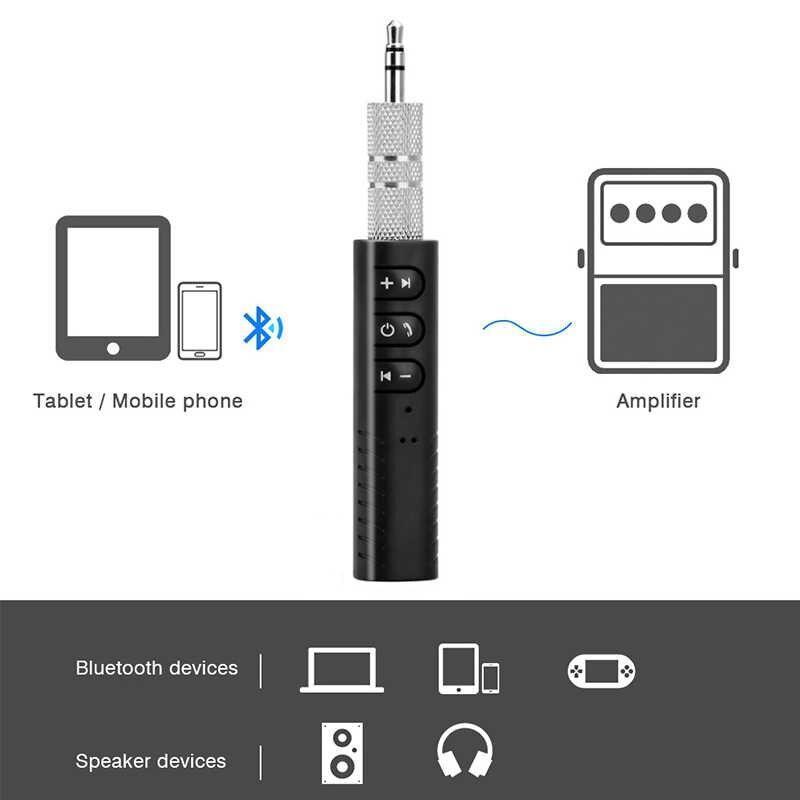 Tablet / Mobile phone

Amplifier

Bluetooth devices

Speaker devices